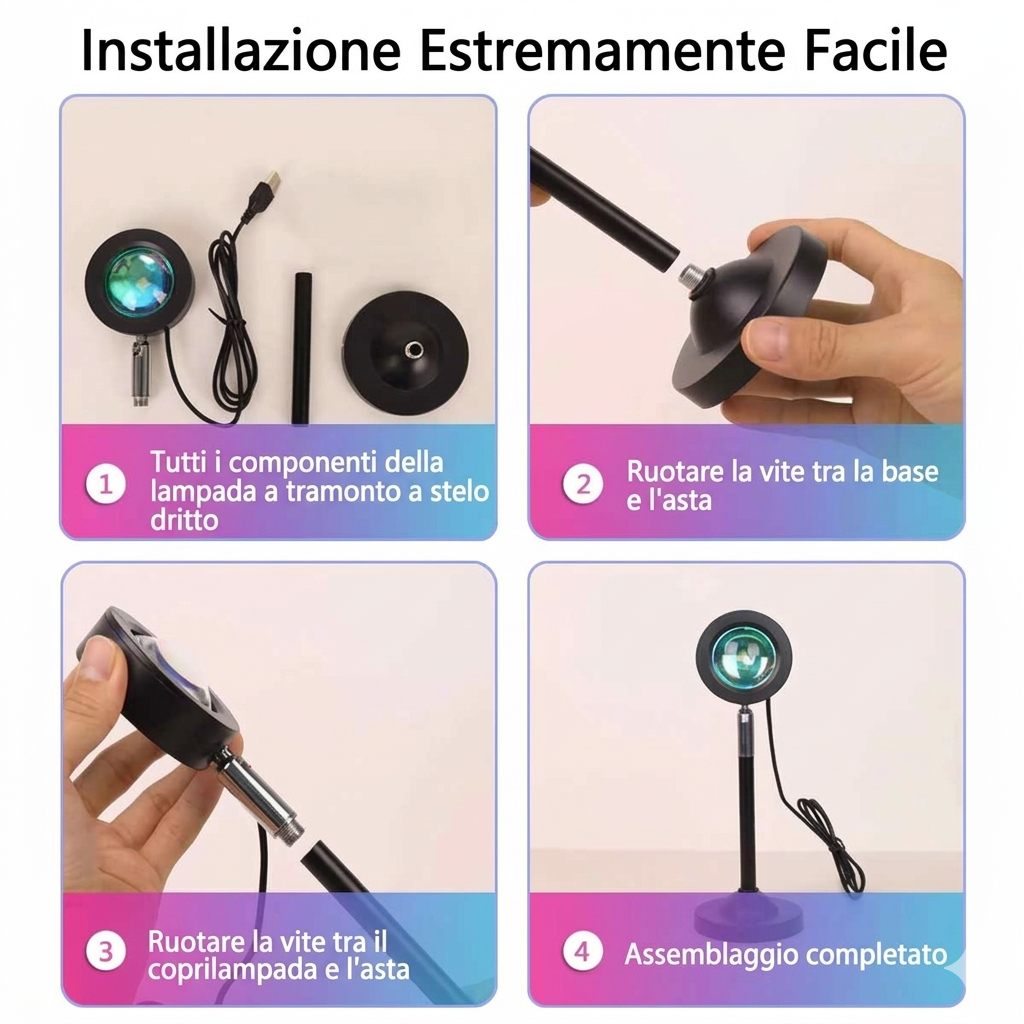 Installazione Estremamente Facile

1 Tutti i componenti della lampada a tramonto a stelo dritto

2 Ruotare la vite tra la base e l'asta

3 Ruotare la vite tra il coprilampada e l'asta

4 Assemblaggio completato