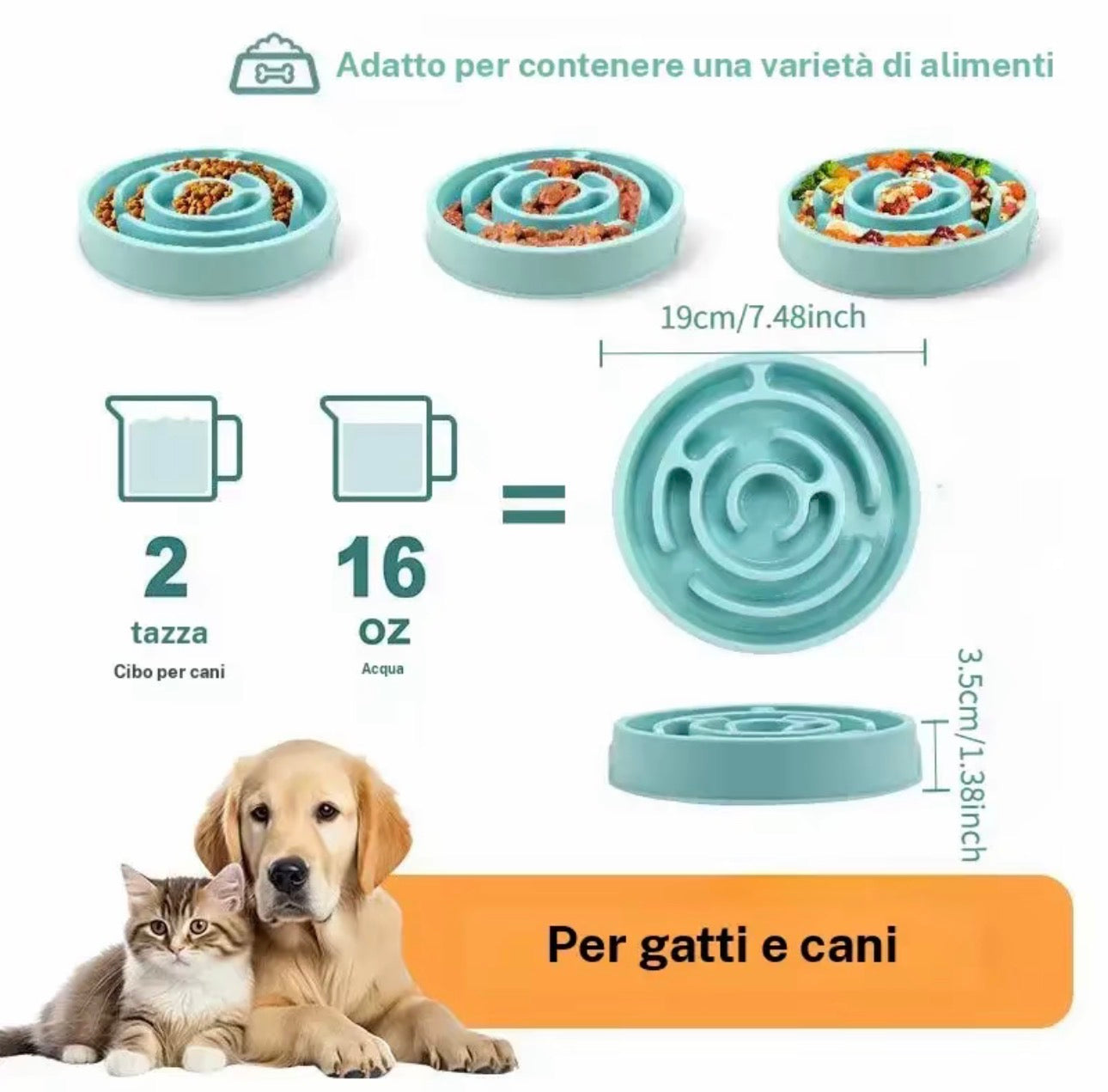 Adatto per contenere una varietà di alimenti

19cm/7.48inch

2
tazza
Cibo per cani

16
OZ
Acqua

=

3.5cm/1.38inch

Per gatti e cani